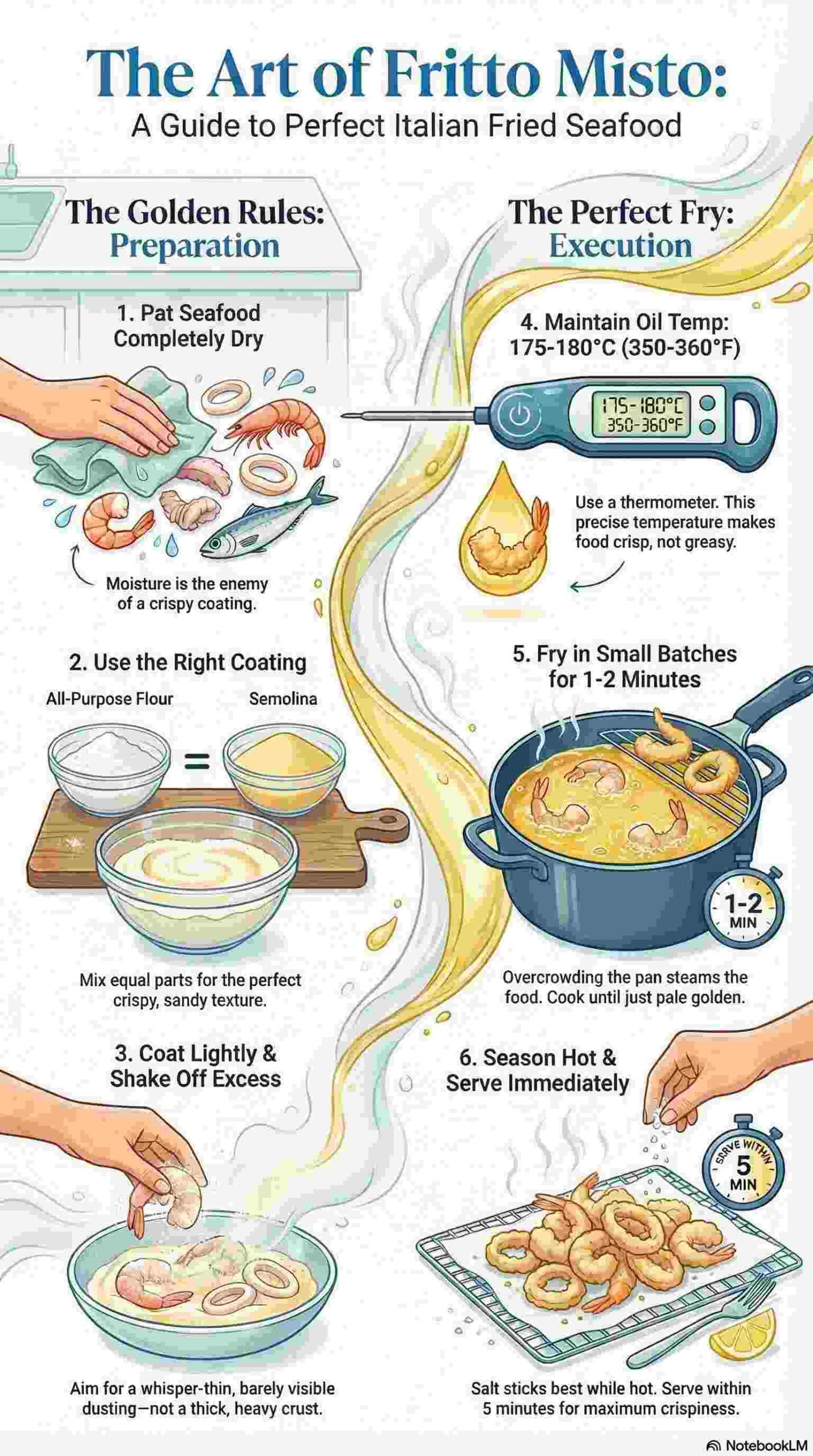 The Art of Fritto Misto:
A Guide to Perfect Italian Fried Seafood

The Golden Rules:
Preparation

1. Pat Seafood Completely Dry

Moisture is the enemy of a crispy coating.

2. Use the Right Coating

All-Purpose Flour = Semolina

Mix equal parts for the perfect crispy, sandy texture.

3. Coat Lightly & Shake Off Excess

Aim for a whisper-thin, barely visible dusting—not a thick, heavy crust.

The Perfect Fry:
Execution

4. Maintain Oil Temp: 175-180°C (350-360°F)

175-180°C
350-360°F

Use a thermometer. This precise temperature makes food crisp, not greasy.

5. Fry in Small Batches for 1-2 Minutes

1-2 MIN

Overcrowding the pan steams the food. Cook until just pale golden.

6. Season Hot & Serve Immediately

SERVE WITHIN 5 MIN

Salt sticks best while hot. Serve within 5 minutes for maximum crispiness.

NotebookLM