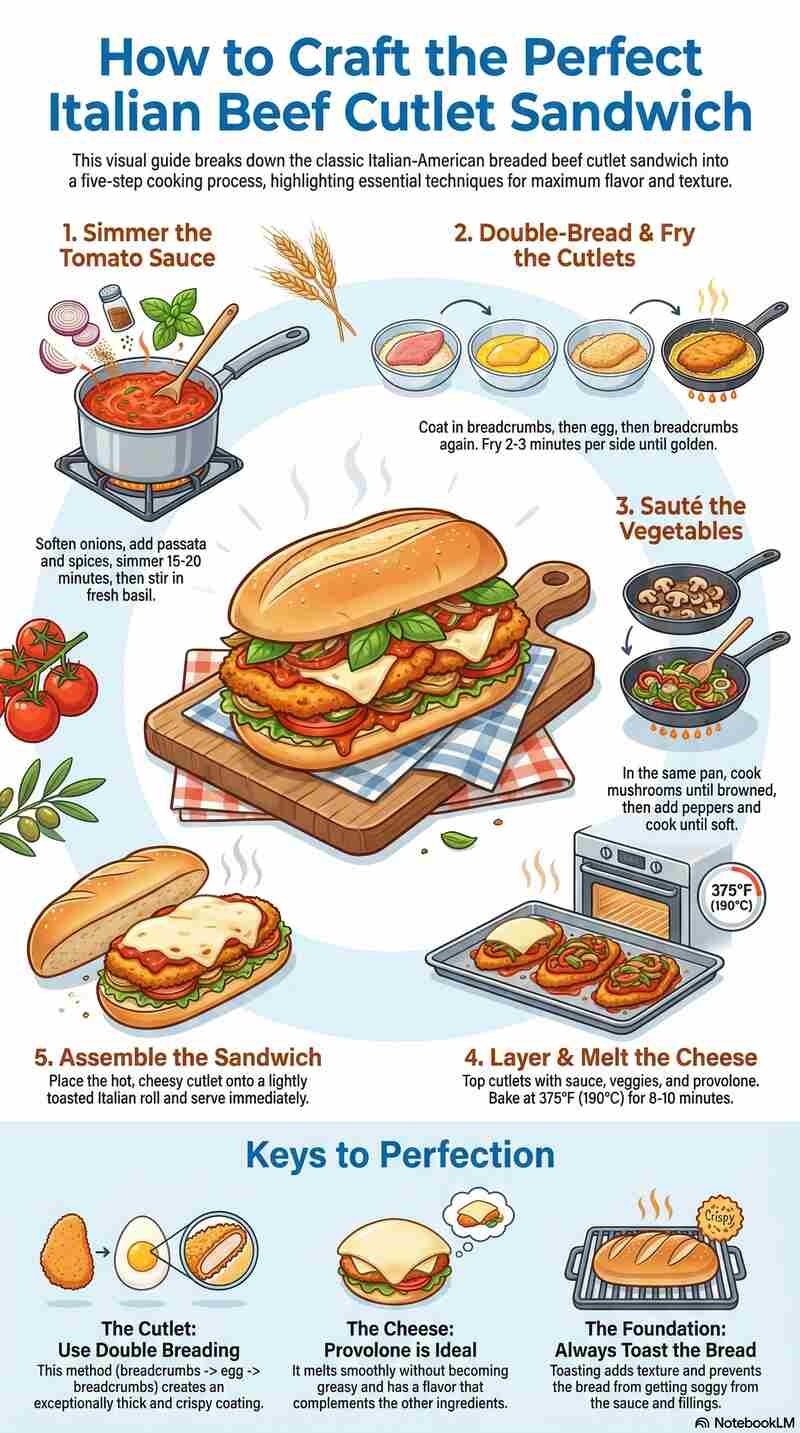 How to Craft the Perfect Italian Beef Cutlet Sandwich

This visual guide breaks down the classic Italian-American breaded beef cutlet sandwich into a five-step cooking process, highlighting essential techniques for maximum flavor and texture.

1. Simmer the Tomato Sauce

Soften onions, add passata and spices, simmer 15-20 minutes, then stir in fresh basil.

2. Double-Bread & Fry the Cutlets

Coat in breadcrumbs, then egg, then breadcrumbs again. Fry 2-3 minutes per side until golden.

3. Sauté the Vegetables

In the same pan, cook mushrooms until browned, then add peppers and cook until soft.

375°F (190°C)

4. Layer & Melt the Cheese

Top cutlets with sauce, veggies, and provolone. Bake at 375°F (190°C) for 8-10 minutes.

5. Assemble the Sandwich

Place the hot, cheesy cutlet onto a lightly toasted Italian roll and serve immediately.

Keys to Perfection

The Cutlet: Use Double Breading
This method (breadcrumbs -> egg -> breadcrumbs) creates an exceptionally thick and crispy coating.

The Cheese: Provolone is Ideal
It melts smoothly without becoming greasy and has a flavor that complements the other ingredients.

Crispy

The Foundation: Always Toast the Bread
Toasting adds texture and prevents the bread from getting soggy from the sauce and fillings.

NotebookLM