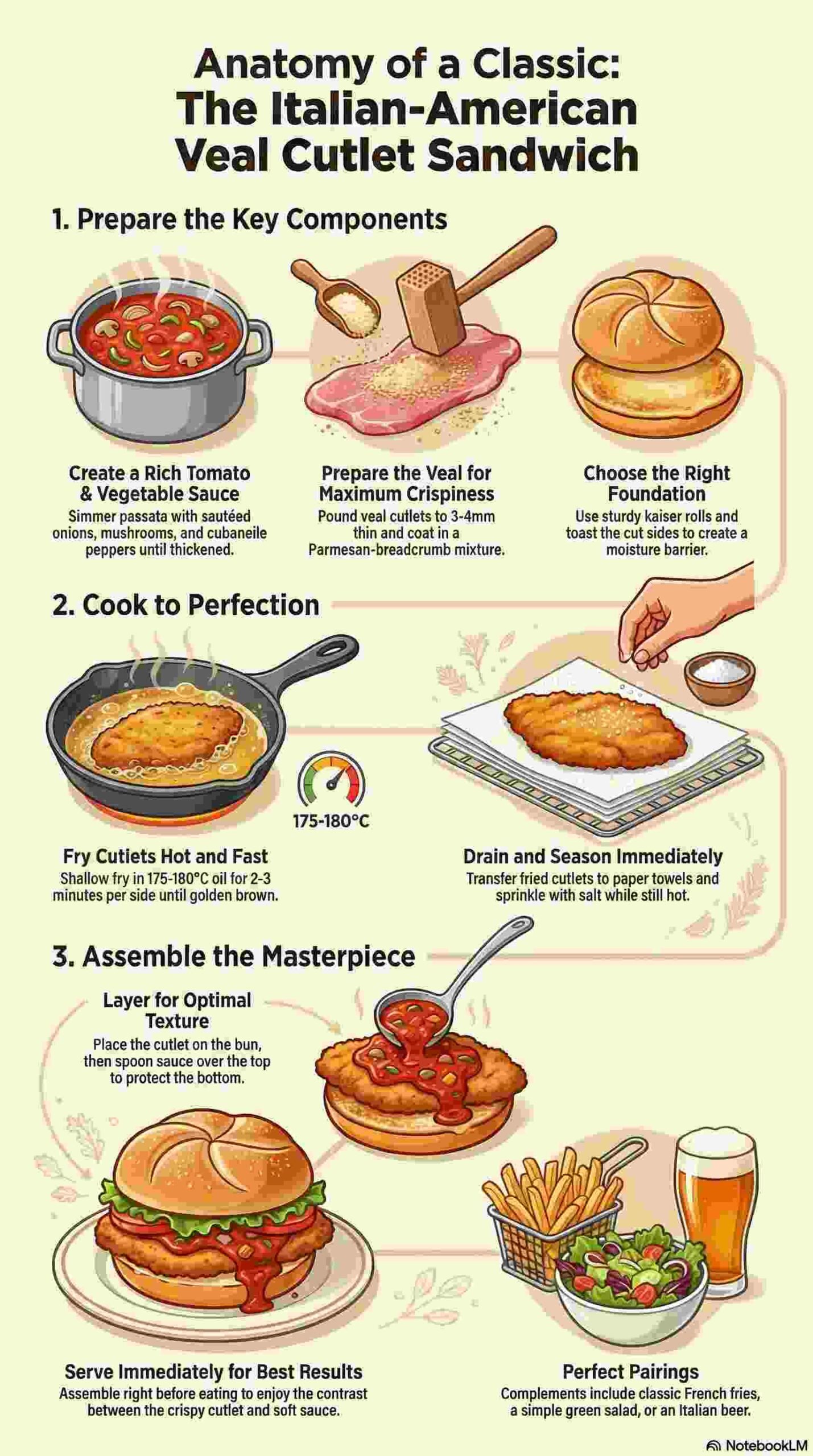 Anatomy of a Classic: The Italian-American Veal Cutlet Sandwich

1. Prepare the Key Components

Create a Rich Tomato & Vegetable Sauce
Simmer passata with sautéed onions, mushrooms, and cubaneile peppers until thickened.

Prepare the Veal for Maximum Crispiness
Pound veal cutlets to 3-4mm thin and coat in a Parmesan-breadcrumb mixture.

Choose the Right Foundation
Use sturdy kaiser rolls and toast the cut sides to create a moisture barrier.

2. Cook to Perfection

175-180°C

Fry Cutiets Hot and Fast
Shallow fry in 175-180°C oil for 2-3 minutes per side until golden brown.

Drain and Season Immediately
Transfer fried cutlets to paper towels and sprinkle with salt while still hot.

3. Assemble the Masterpiece

Layer for Optimal Texture
Place the cutlet on the bun, then spoon sauce over the top to protect the bottom.

Serve Immediately for Best Results
Assemble right before eating to enjoy the contrast between the crispy cutlet and soft sauce.

Perfect Pairings
Complements include classic French fries, a simple green salad, or an Italian beer.

NotebookLM