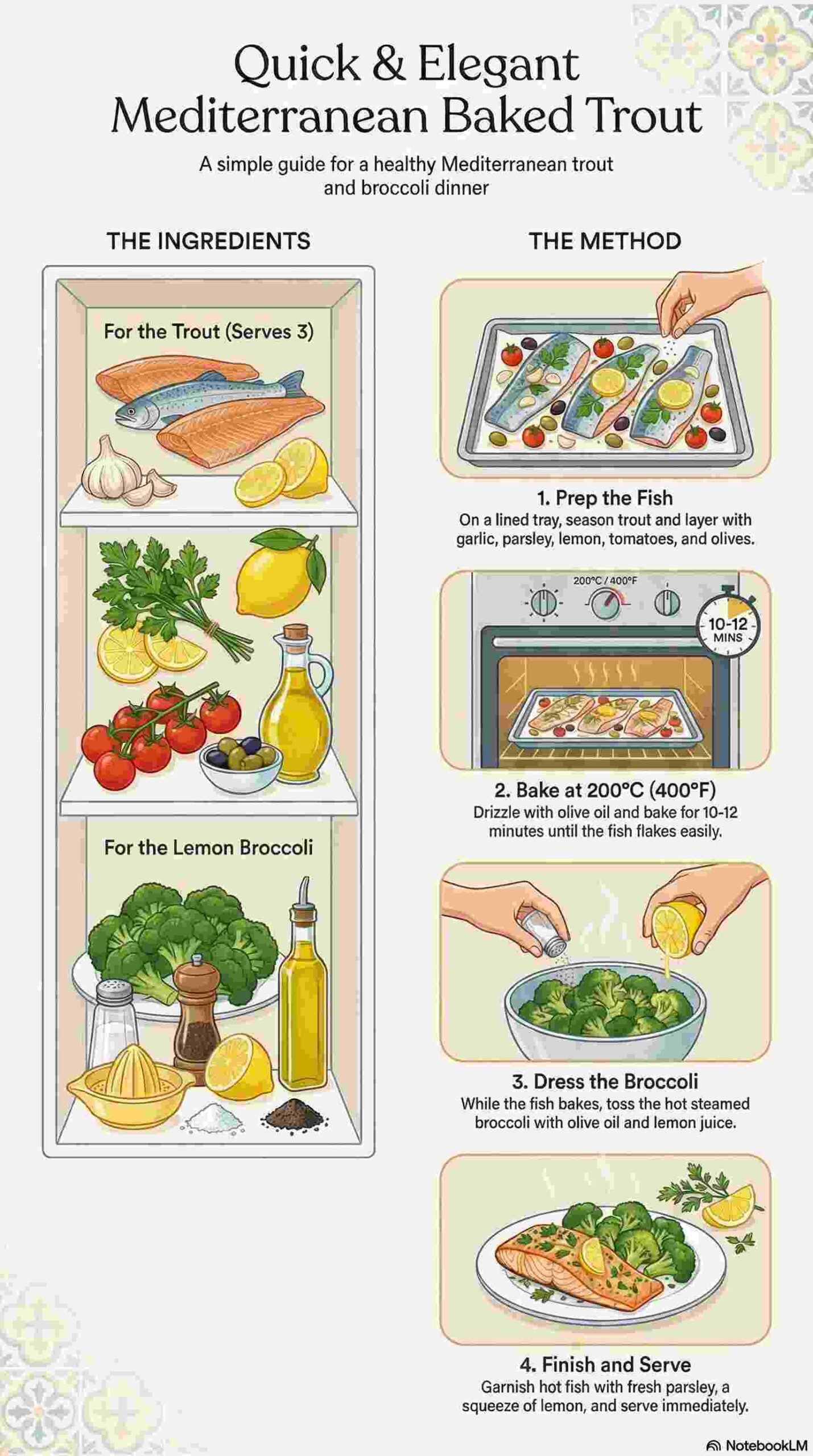 Quick & Elegant Mediterranean Baked Trout

A simple guide for a healthy Mediterranean trout and broccoli dinner

THE INGREDIENTS

For the Trout (Serves 3)

For the Lemon Broccoli

THE METHOD

1. Prep the Fish
On a lined tray, season trout and layer with garlic, parsley, lemon, tomatoes, and olives.

200°C / 400°F

10-12 MINS

2. Bake at 200°C (400°F)
Drizzle with olive oil and bake for 10-12 minutes until the fish flakes easily.

3. Dress the Broccoli
While the fish bakes, toss the hot steamed broccoli with olive oil and lemon juice.

4. Finish and Serve
Garnish hot fish with fresh parsley, a squeeze of lemon, and serve immediately.

NotebookLM