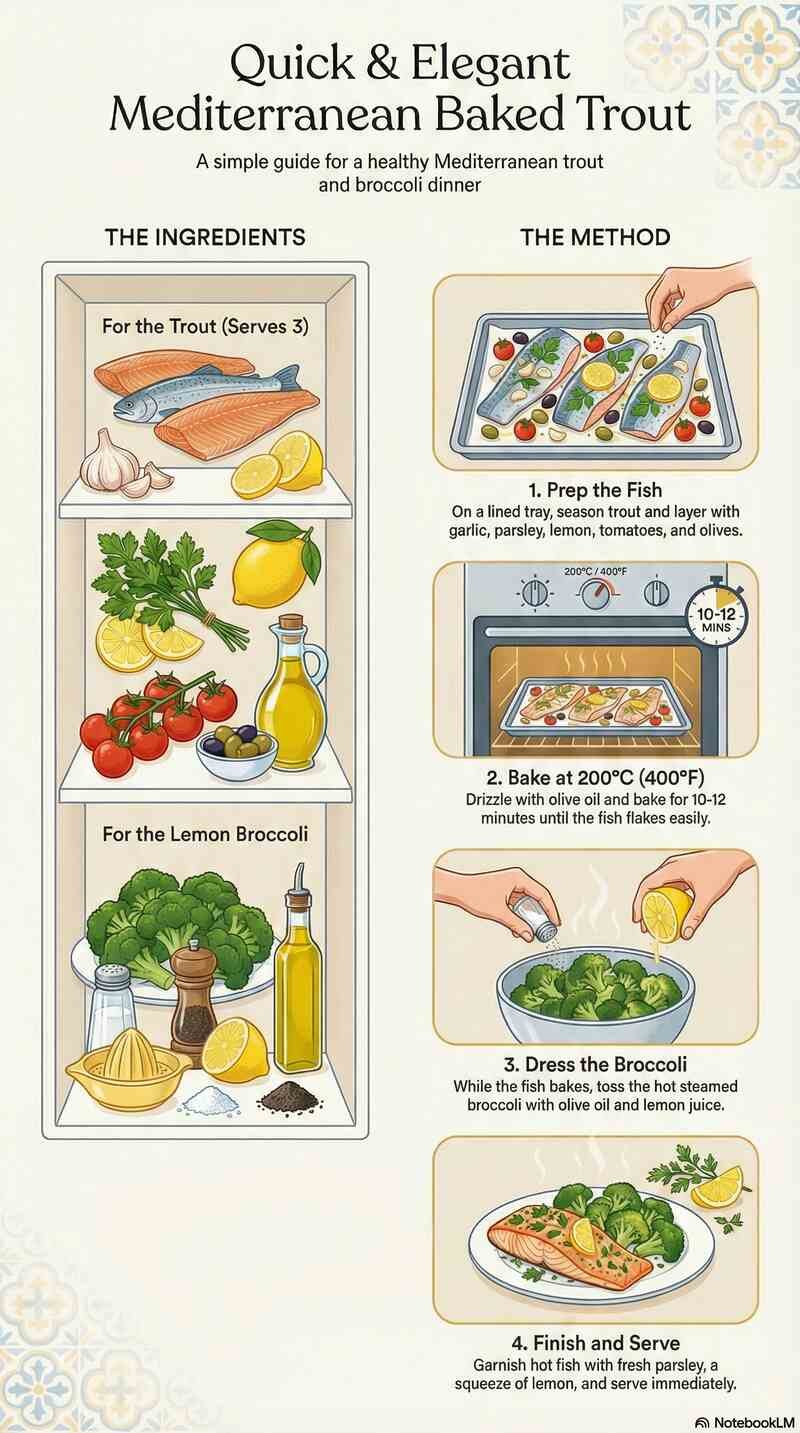 Quick & Elegant Mediterranean Baked Trout

A simple guide for a healthy Mediterranean trout and broccoli dinner

THE INGREDIENTS

For the Trout (Serves 3)

For the Lemon Broccoli

THE METHOD

1. Prep the Fish
On a lined tray, season trout and layer with garlic, parsley, lemon, tomatoes, and olives.

200°C / 400°F

10-12 MINS

2. Bake at 200°C (400°F)
Drizzle with olive oil and bake for 10-12 minutes until the fish flakes easily.

3. Dress the Broccoli
While the fish bakes, toss the hot steamed broccoli with olive oil and lemon juice.

4. Finish and Serve
Garnish hot fish with fresh parsley, a squeeze of lemon, and serve immediately.

NotebookLM