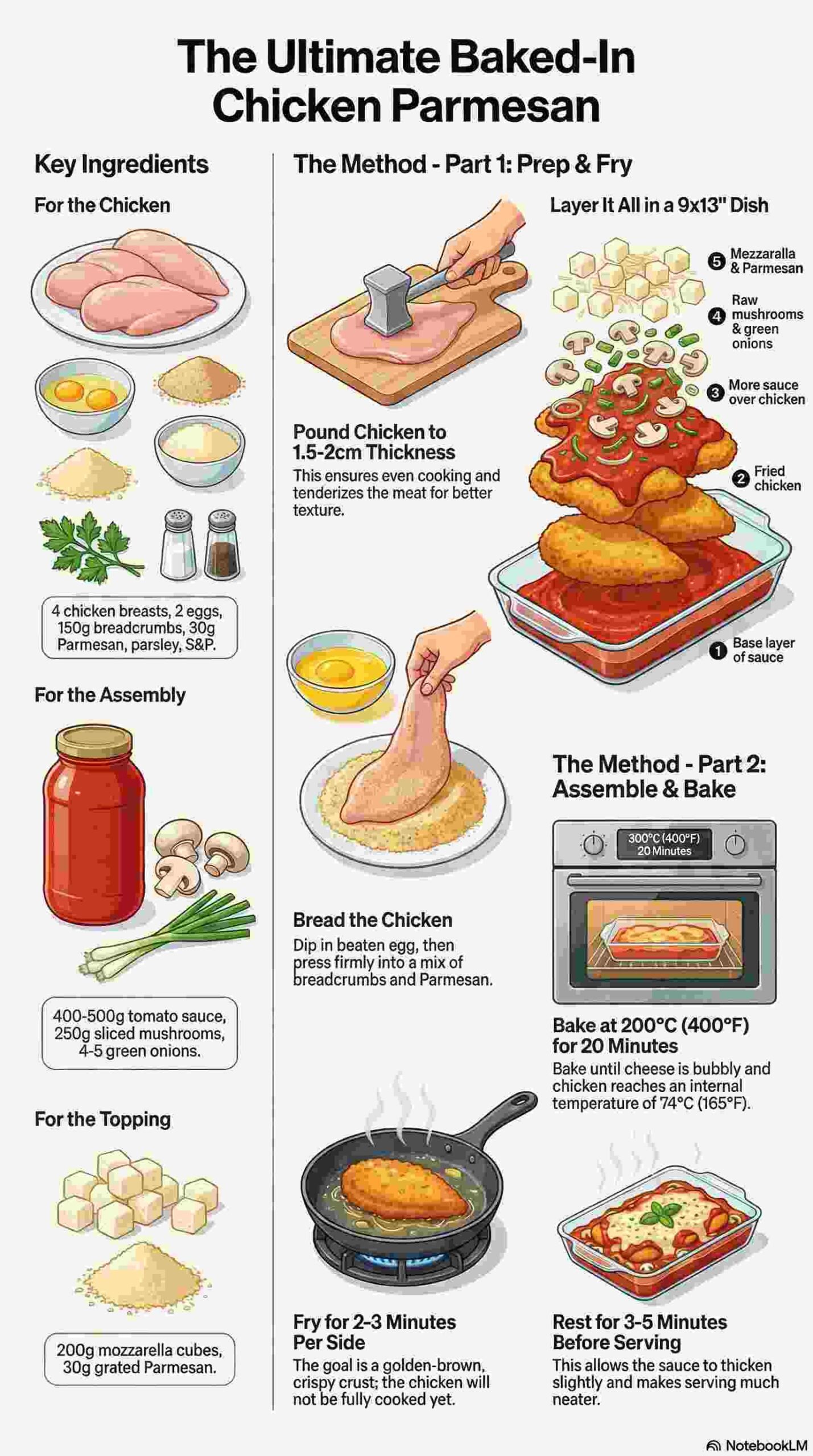 The Ultimate Baked-In Chicken Parmesan

Key Ingredients

For the Chicken

4 chicken breasts, 2 eggs, 150g breadcrumbs, 30g Parmesan, parsley, S&P.

For the Assembly

400-500g tomato sauce, 250g sliced mushrooms, 4-5 green onions.

For the Topping

200g mozzarella cubes, 30g grated Parmesan.

The Method - Part 1: Prep & Fry

Pound Chicken to 1.5-2cm Thickness

This ensures even cooking and tenderizes the meat for better texture.

Bread the Chicken

Dip in beaten egg, then press firmly into a mix of breadcrumbs and Parmesan.

Fry for 2-3 Minutes Per Side

The goal is a golden-brown, crispy crust; the chicken will not be fully cooked yet.

Layer It All in a 9x13" Dish

5 Mezzaralla & Parmesan

4 Raw mushrooms & green onions

3 More sauce over chicken

2 Fried chicken

1 Base layer of sauce

The Method - Part 2: Assemble & Bake

300°C (400°F) 20 Minutes

Bake at 200°C (400°F) for 20 Minutes

Bake until cheese is bubbly and chicken reaches an internal temperature of 74°C (165°F).

Rest for 3-5 Minutes Before Serving

This allows the sauce to thicken slightly and makes serving much neater.

NotebookLM