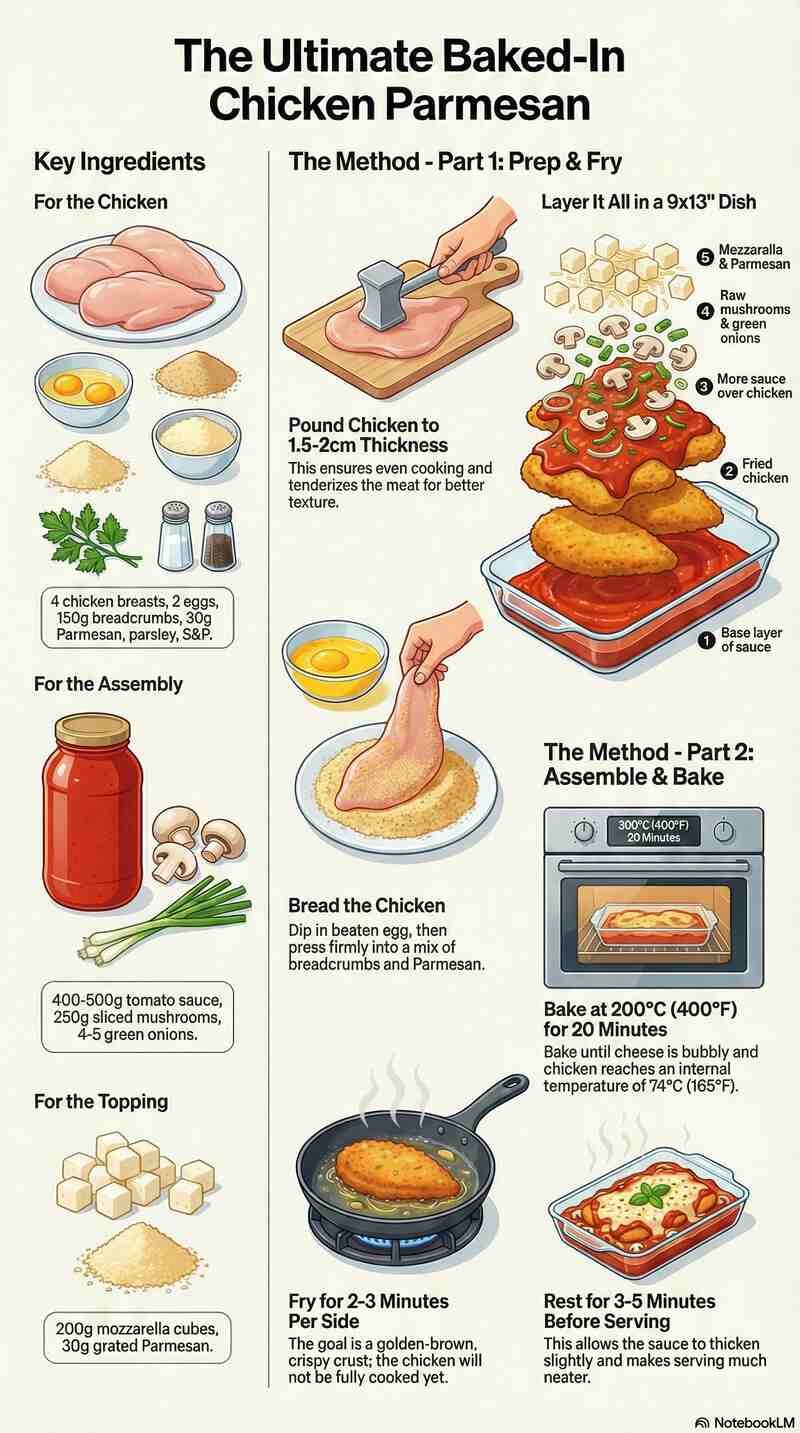 The Ultimate Baked-In Chicken Parmesan

Key Ingredients

For the Chicken

4 chicken breasts, 2 eggs, 150g breadcrumbs, 30g Parmesan, parsley, S&P.

For the Assembly

400-500g tomato sauce, 250g sliced mushrooms, 4-5 green onions.

For the Topping

200g mozzarella cubes, 30g grated Parmesan.

The Method - Part 1: Prep & Fry

Pound Chicken to 1.5-2cm Thickness

This ensures even cooking and tenderizes the meat for better texture.

Bread the Chicken

Dip in beaten egg, then press firmly into a mix of breadcrumbs and Parmesan.

Fry for 2-3 Minutes Per Side

The goal is a golden-brown, crispy crust; the chicken will not be fully cooked yet.

Layer It All in a 9x13" Dish

5 Mezzaralla & Parmesan

4 Raw mushrooms & green onions

3 More sauce over chicken

2 Fried chicken

1 Base layer of sauce

The Method - Part 2: Assemble & Bake

300°C (400°F) 20 Minutes

Bake at 200°C (400°F) for 20 Minutes

Bake until cheese is bubbly and chicken reaches an internal temperature of 74°C (165°F).

Rest for 3-5 Minutes Before Serving

This allows the sauce to thicken slightly and makes serving much neater.

NotebookLM