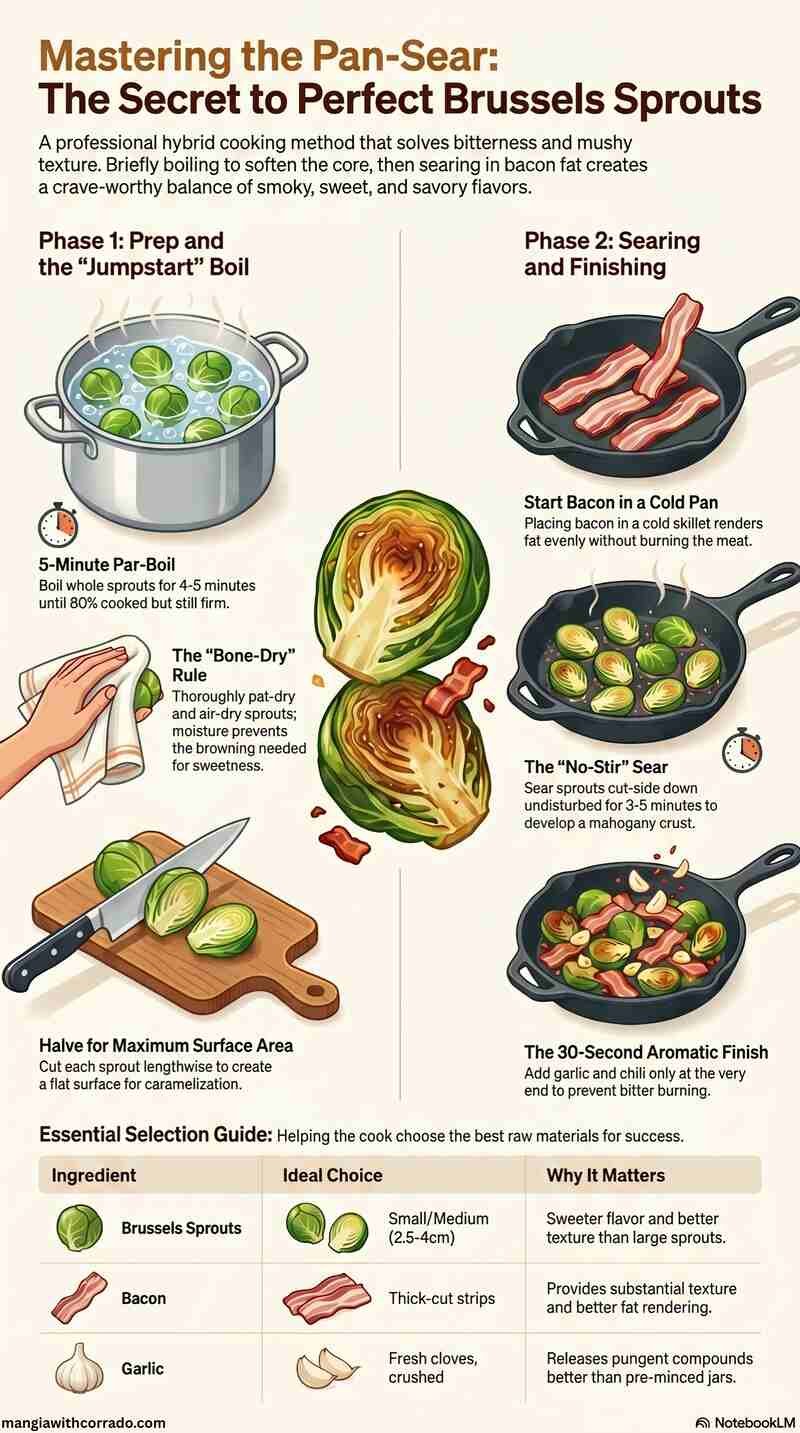 Mastering the Pan-Sear:
The Secret to Perfect Brussels Sprouts

A professional hybrid cooking method that solves bitterness and mushy texture. Briefly boiling to soften the core, then searing in bacon fat creates a crave-worthy balance of smoky, sweet, and savory flavors.

Phase 1: Prep and the "Jumpstart" Boil

5-Minute Par-Boil
Boil whole sprouts for 4-5 minutes until 80% cooked but still firm.

The "Bone-Dry" Rule
Thoroughly pat-dry and air-dry sprouts; moisture prevents the browning needed for sweetness.

Halve for Maximum Surface Area
Cut each sprout lengthwise to create a flat surface for caramelization.

Phase 2: Searing and Finishing

Start Bacon in a Cold Pan
Placing bacon in a cold skillet renders fat evenly without burning the meat.

The "No-Stir" Sear
Sear sprouts cut-side down undisturbed for 3-5 minutes to develop a mahogany crust.

The 30-Second Aromatic Finish
Add garlic and chili only at the very end to prevent bitter burning.

Essential Selection Guide: Helping the cook choose the best raw materials for success.

| Ingredient | Ideal Choice | Why It Matters |
|---|---|---|
| Brussels Sprouts | Small/Medium (2.5-4cm) | Sweeter flavor and better texture than large sprouts. |
| Bacon | Thick-cut strips | Provides substantial texture and better fat rendering. |
| Garlic | Fresh cloves, crushed | Releases pungent compounds better than pre-minced jars. |

mangiawithcorrado.com
NotebookLM